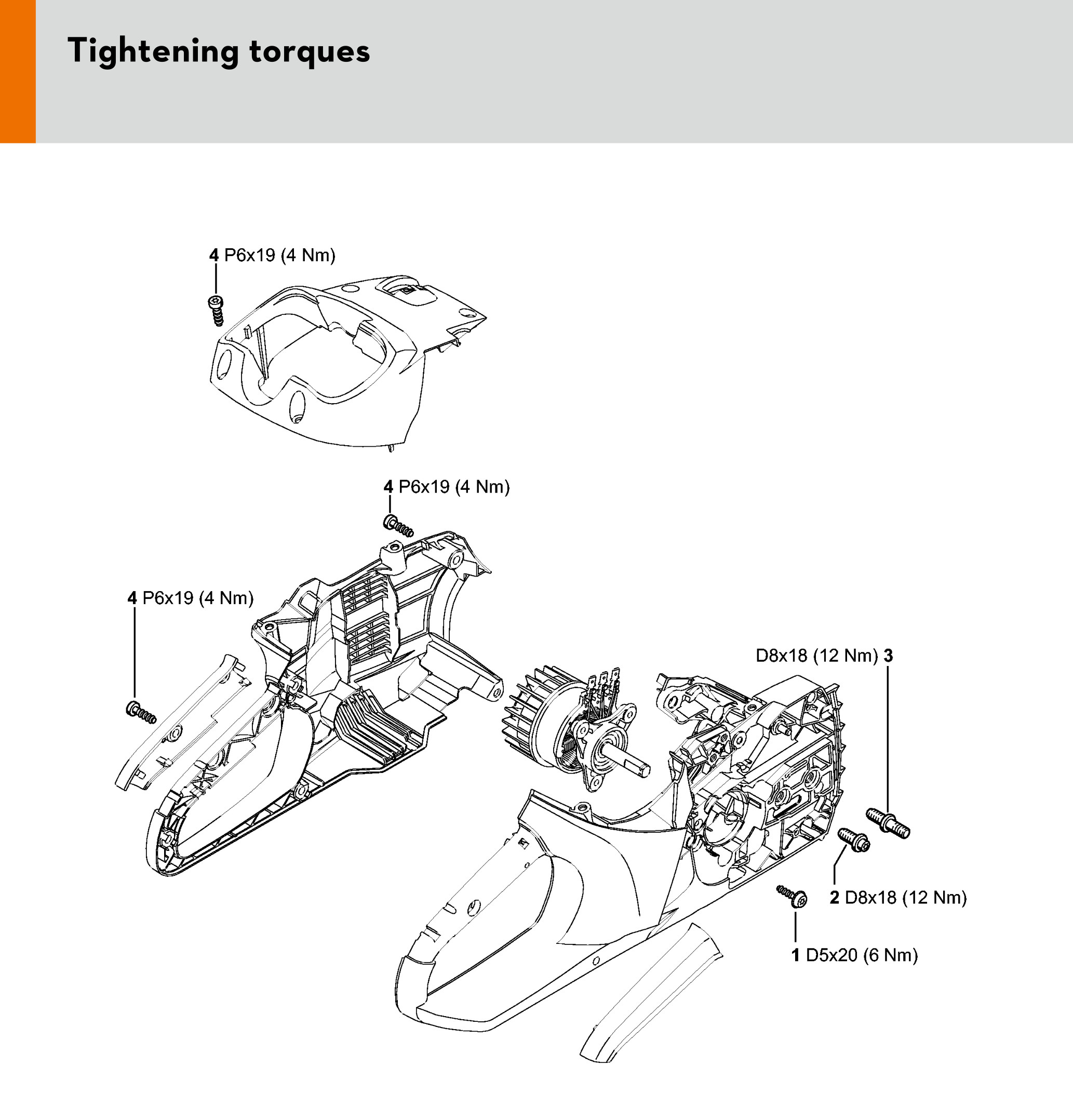 Tightening torques

4 P6x19 (4 Nm)

4 P6x19 (4 Nm)

4 P6x19 (4 Nm)

D8x18 (12 Nm) 3

2 D8x18 (12 Nm)

1 D5x20 (6 Nm)